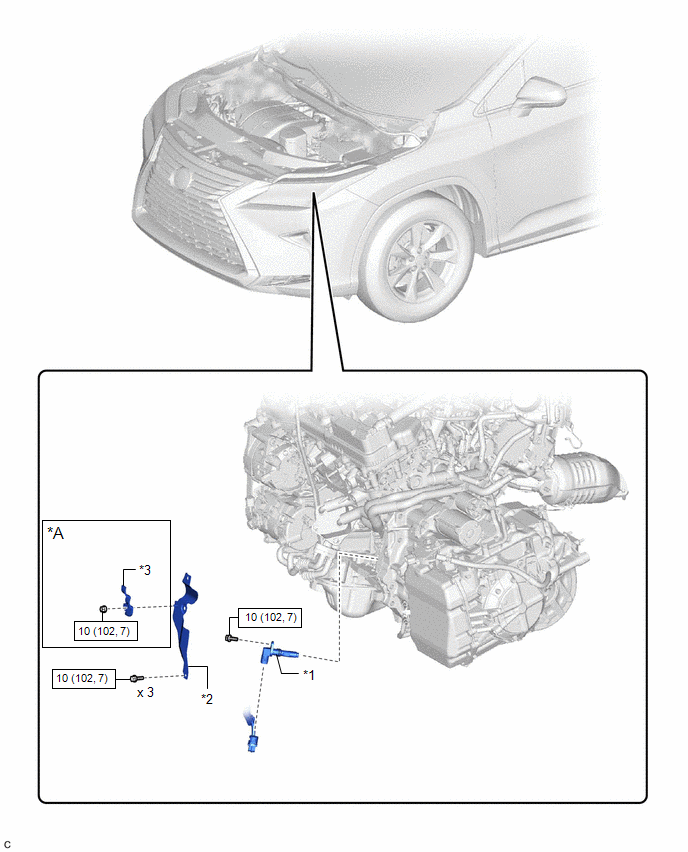 *A

*3

10 (102, 7)

10 (102, 7)

10 (102, 7)

x 3

*2

*1

C