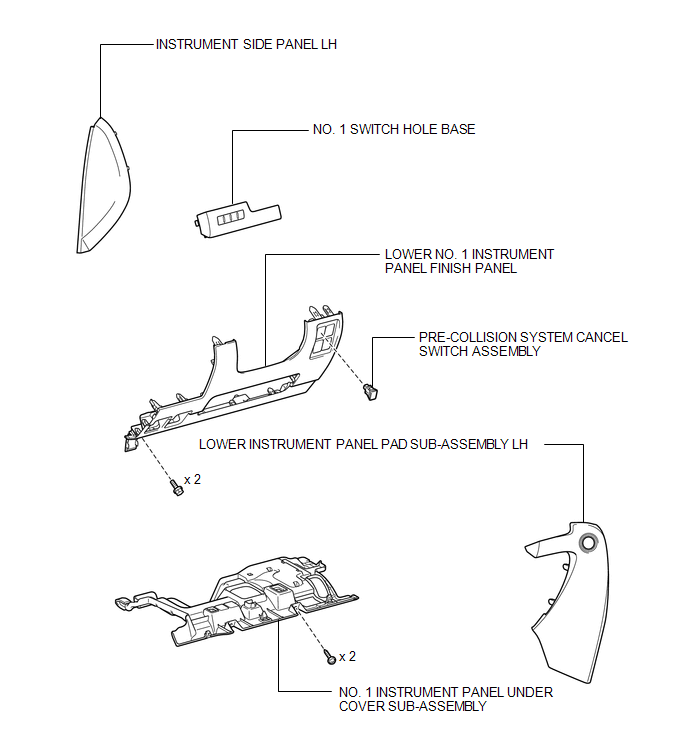 INSTRUMENT SIDE PANEL LH

NO. 1 SWITCH HOLE BASE

LOWER NO. 1 INSTRUMENT PANEL FINISH PANEL

PRE-COLLISION SYSTEM CANCEL SWITCH ASSEMBLY

LOWER INSTRUMENT PANEL PAD SUB-ASSEMBLY LH

x 2

x 2

NO. 1 INSTRUMENT PANEL UNDER COVER SUB-ASSEMBLY