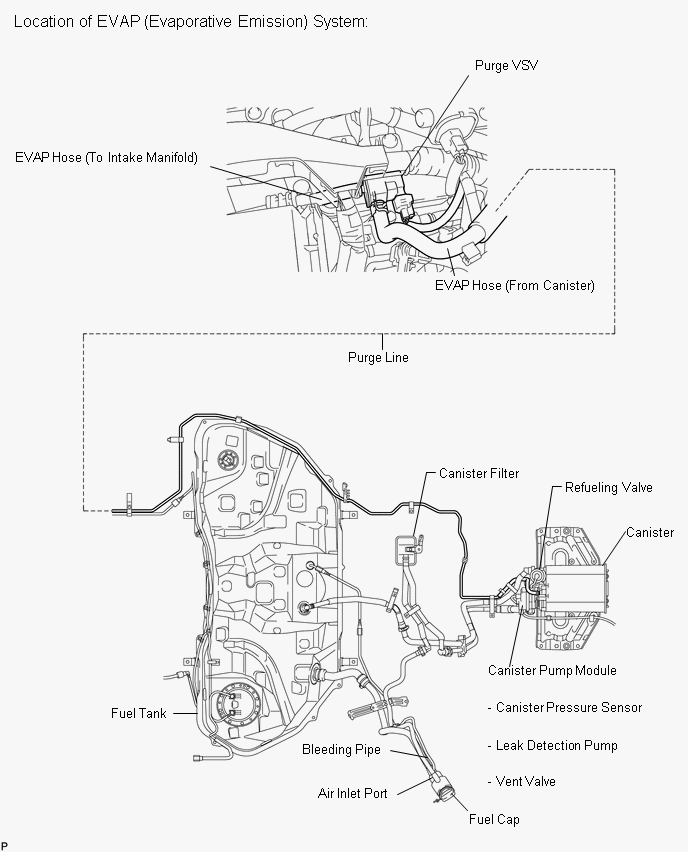 Location of EVAP (Evaporative Emission) System:

Purge VSV

EVAP Hose (To Intake Manifold)

EVAP Hose (From Canister)

Purge Line

Canister Filter

Refueling Valve

Canister

Canister Pump Module

- Canister Pressure Sensor

- Leak Detection Pump

- Vent Valve

Fuel Tank

Bleeding Pipe

Air Inlet Port

Fuel Cap

P