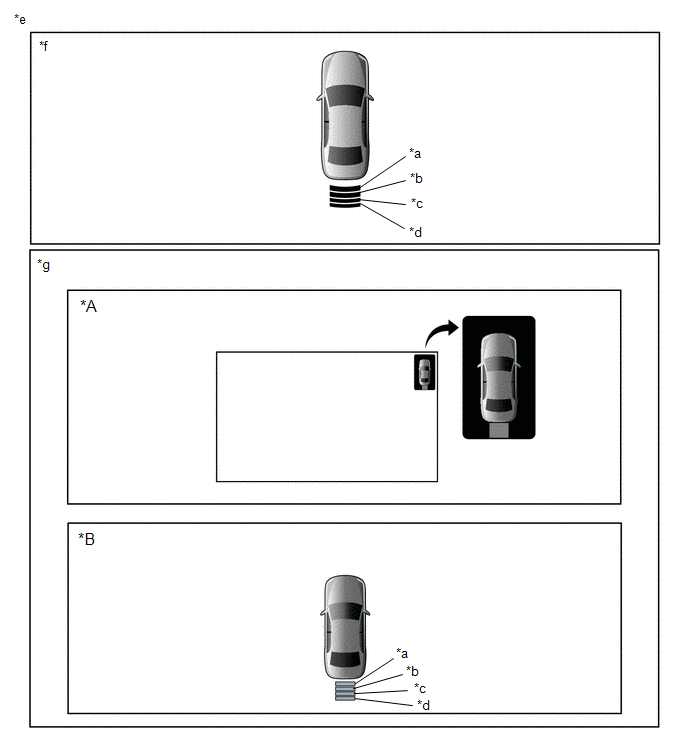 *e

*f

*a
*b
*c
*d

*g

*A

*B

*a
*b
*c
*d