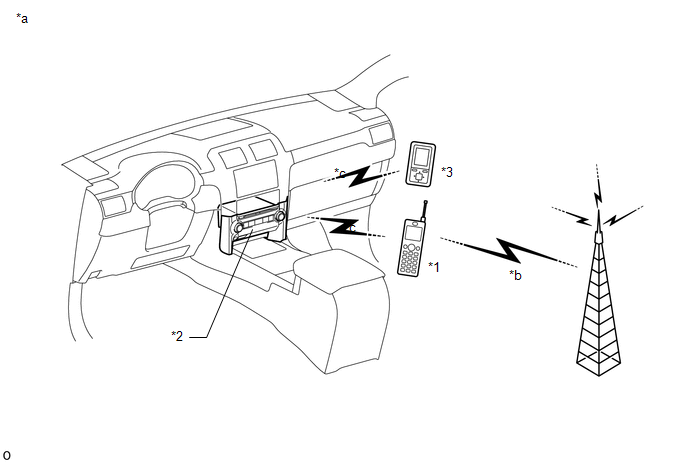 *a

*c

*3

*c

*1

*b

*2

o