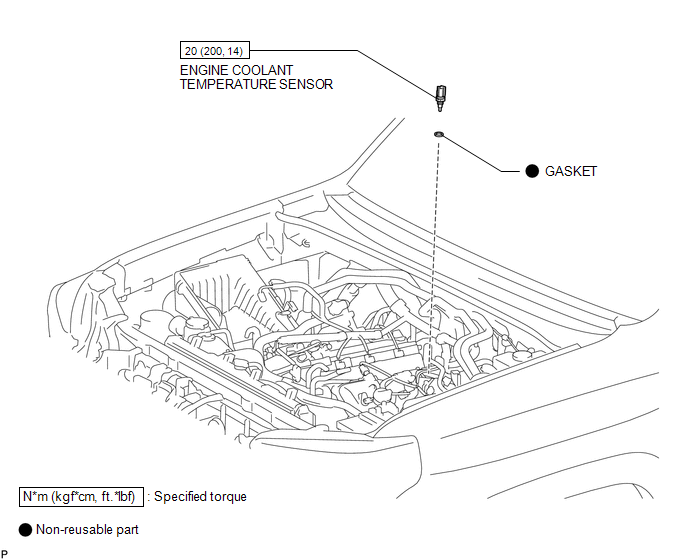 20 (200, 14)

ENGINE COOLANT TEMPERATURE SENSOR

● GASKET

N*m (kgf*cm, ft.*lbf) : Specified torque

● Non-reusable part

P