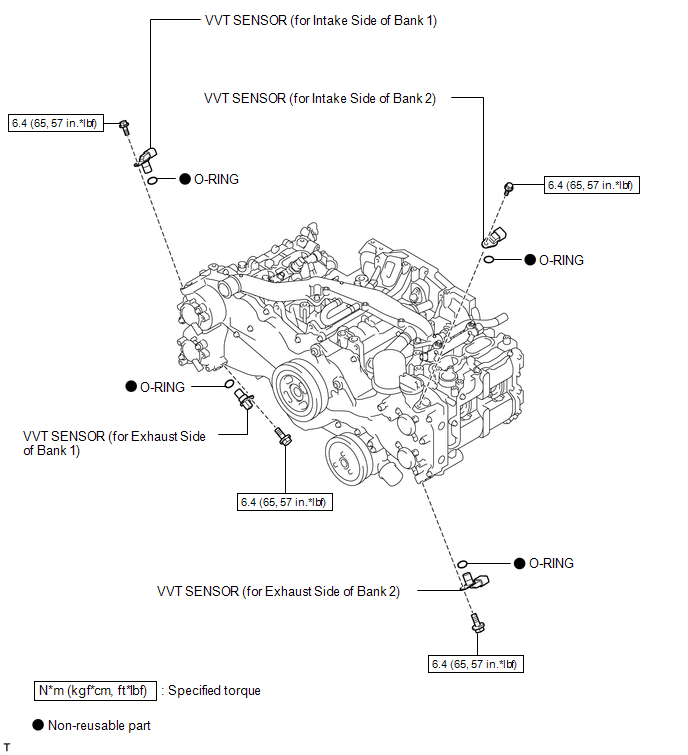 VVT SENSOR (for Intake Side of Bank 1)

VVT SENSOR (for Intake Side of Bank 2)

6.4 (65, 57 in.*lbf)

● O-RING

6.4 (65, 57 in.*lbf)

● O-RING

● O-RING

VVT SENSOR (for Exhaust Side of Bank 1)

6.4 (65, 57 in.*lbf)

● O-RING

VVT SENSOR (for Exhaust Side of Bank 2)

6.4 (65, 57 in.*lbf)

N*m (kgf*cm, ft*lbf) : Specified torque

● Non-reusable part

T