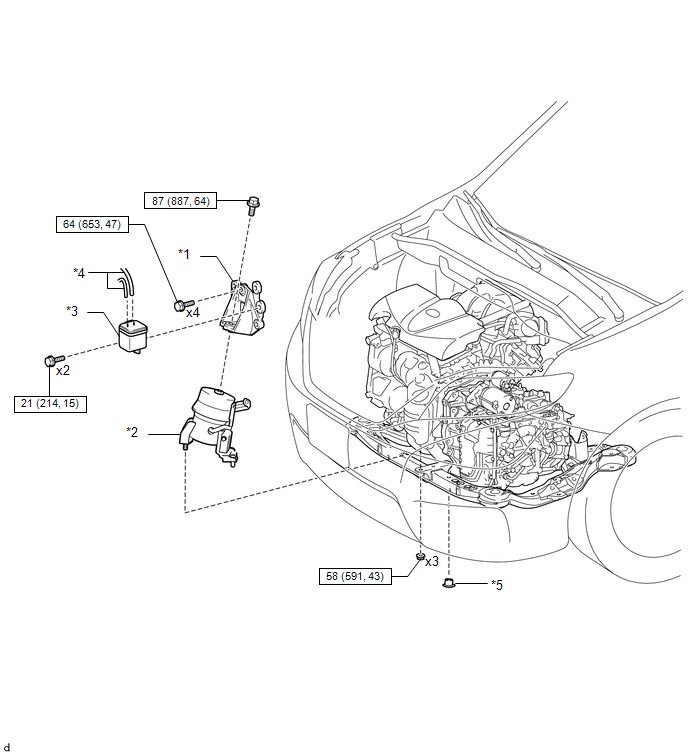 87 (887, 64)

64 (653, 47)

*1

*4

x4

*3

x2

21 (214, 15)

*2

x3

58 (591, 43)

*5

d