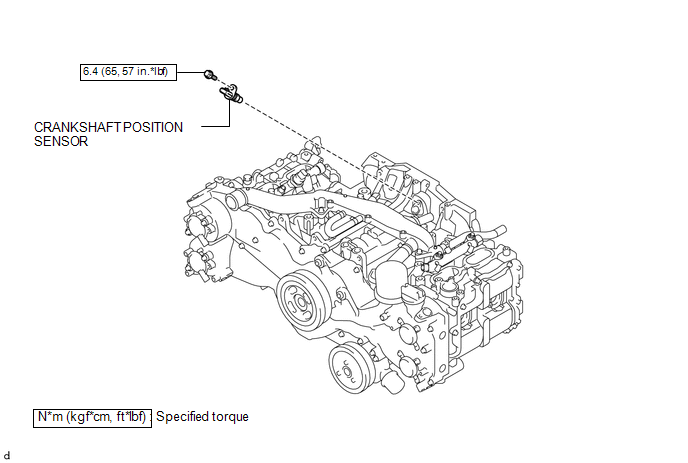 6.4 (65, 57 in.*lbf)

CRANKSHAFT POSITION SENSOR

N*m (kgf*cm, ft*lbf) : Specified torque

d