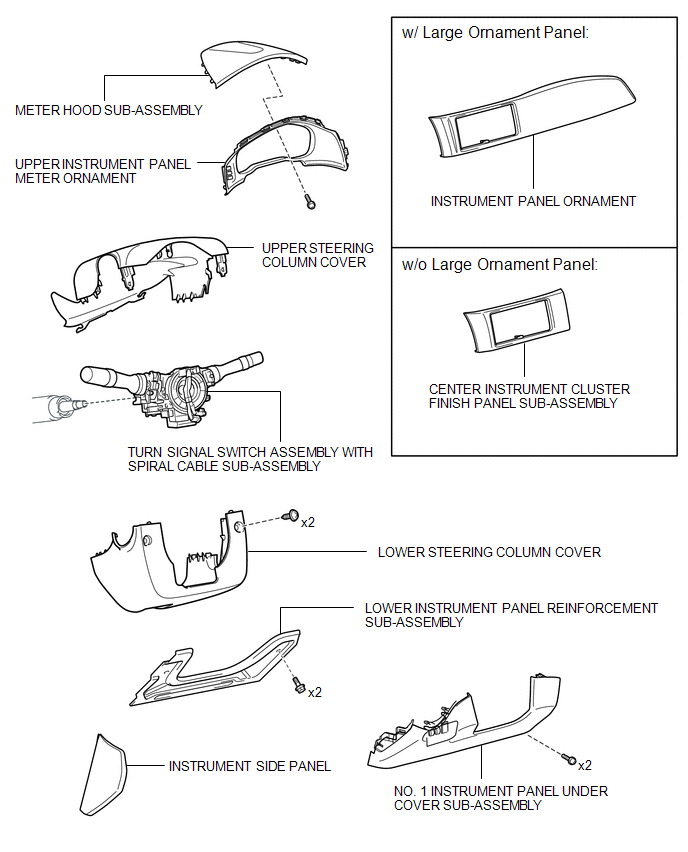 METER HOOD SUB-ASSEMBLY

UPPER INSTRUMENT PANEL METER ORNAMENT

UPPER STEERING COLUMN COVER

TURN SIGNAL SWITCH ASSEMBLY WITH SPIRAL CABLE SUB-ASSEMBLY

w/ Large Ornament Panel:

INSTRUMENT PANEL ORNAMENT

w/o Large Ornament Panel:

CENTER INSTRUMENT CLUSTER FINISH PANEL SUB-ASSEMBLY

x2

LOWER STEERING COLUMN COVER

LOWER INSTRUMENT PANEL REINFORCEMENT SUB-ASSEMBLY

x2

INSTRUMENT SIDE PANEL

x2

NO. 1 INSTRUMENT PANEL UNDER COVER SUB-ASSEMBLY