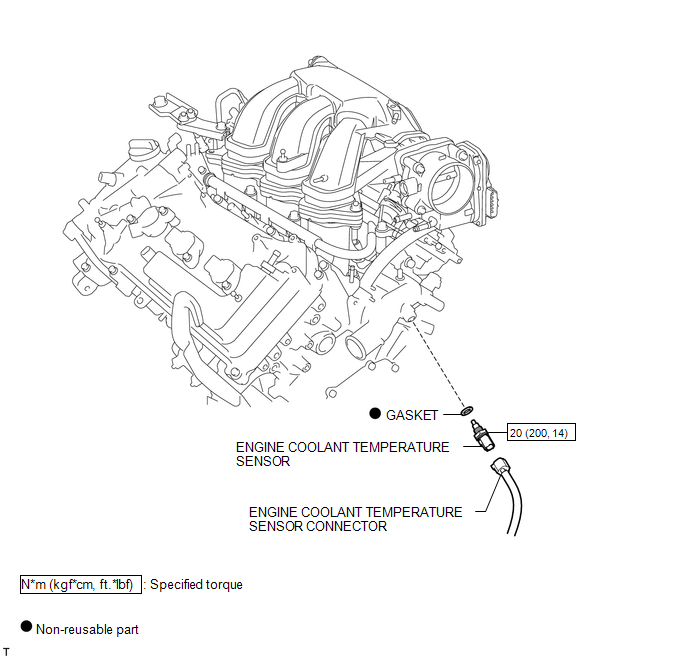 ● GASKET

20 (200, 14)

ENGINE COOLANT TEMPERATURE SENSOR

ENGINE COOLANT TEMPERATURE SENSOR CONNECTOR

N*m (kgf*cm, ft.*lbf) : Specified torque

● Non-reusable part

T