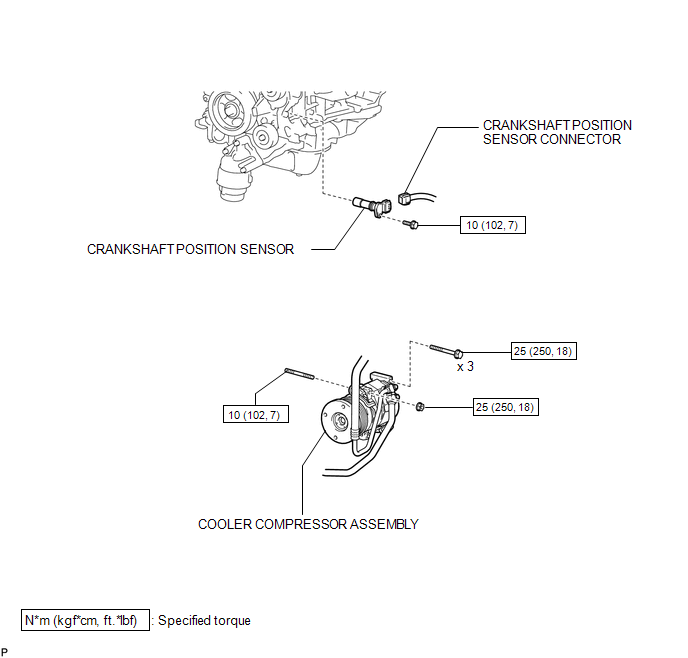 CRANKSHAFT POSITION SENSOR CONNECTOR

10 (102, 7)

CRANKSHAFT POSITION SENSOR

25 (250, 18)

x 3

10 (102, 7)

25 (250, 18)

COOLER COMPRESSOR ASSEMBLY

N*m (kgf*cm, ft.*lbf) : Specified torque

P