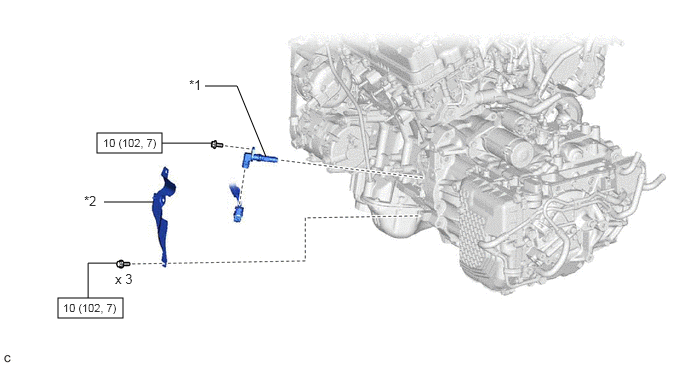 *1

10 (102, 7)

*2

x 3

10 (102, 7)

C