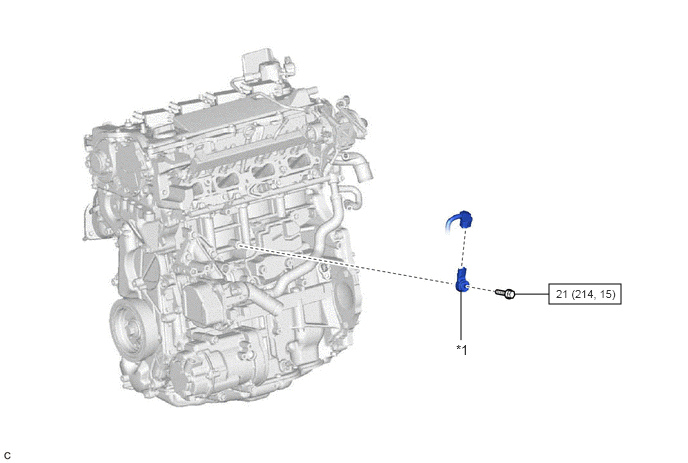 21 (214, 15)

*1

C