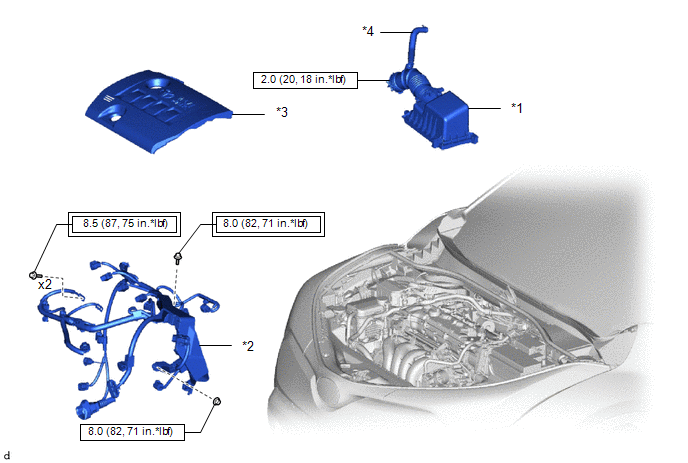 *4

2.0 (20, 18 in.*lbf)

*3

*1

8.5 (87, 75 in.*lbf)

8.0 (82, 71 in.*lbf)

x2

*2

8.0 (82, 71 in.*lbf)

d