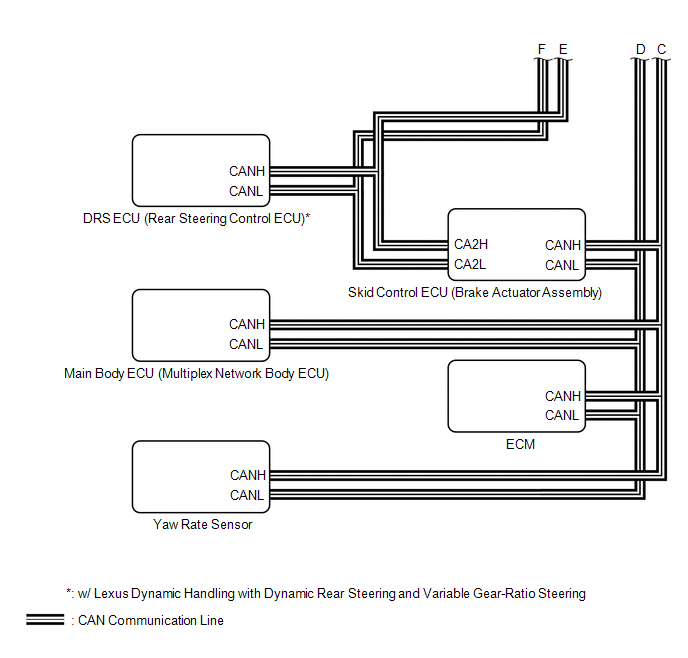 F E D C

CANH
CANL
DRS ECU (Rear Steering Control ECU)*

CA2H
CA2L
CANH
CANL
Skid Control ECU (Brake Actuator Assembly)

CANH
CANL
Main Body ECU (Multiplex Network Body ECU)

CANH
CANL
ECM

CANH
CANL
Yaw Rate Sensor

*: w/ Lexus Dynamic Handling with Dynamic Rear Steering and Variable Gear-Ratio Steering

: CAN Communication Line