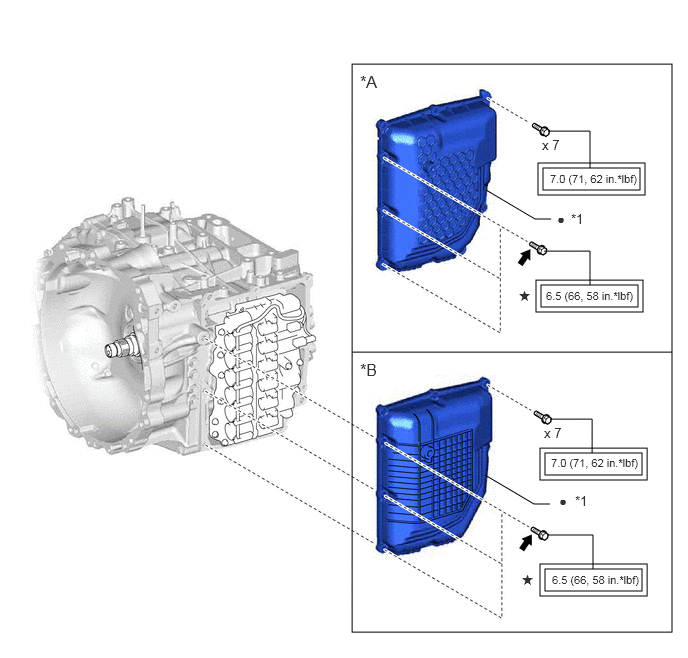 *A

x 7

7.0 (71, 62 in.*lbf)

● *1

★

6.5 (66, 58 in.*lbf)

*B

x 7

7.0 (71, 62 in.*lbf)

● *1

★

6.5 (66, 58 in.*lbf)