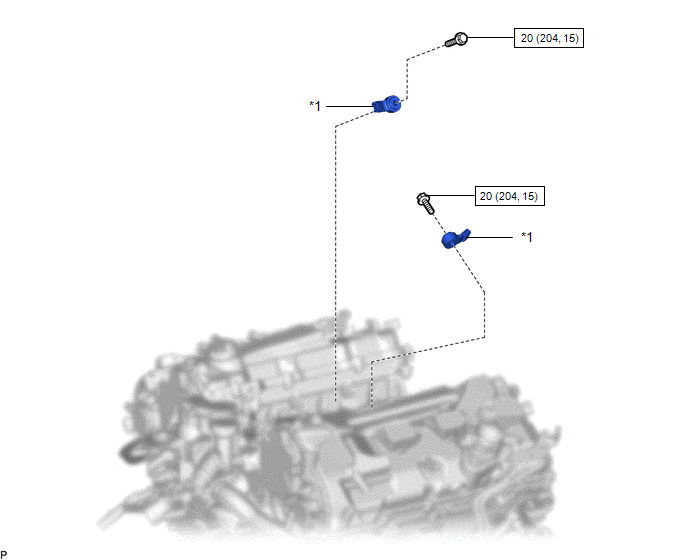 20 (204, 15)

*1

20 (204, 15)

*1

P