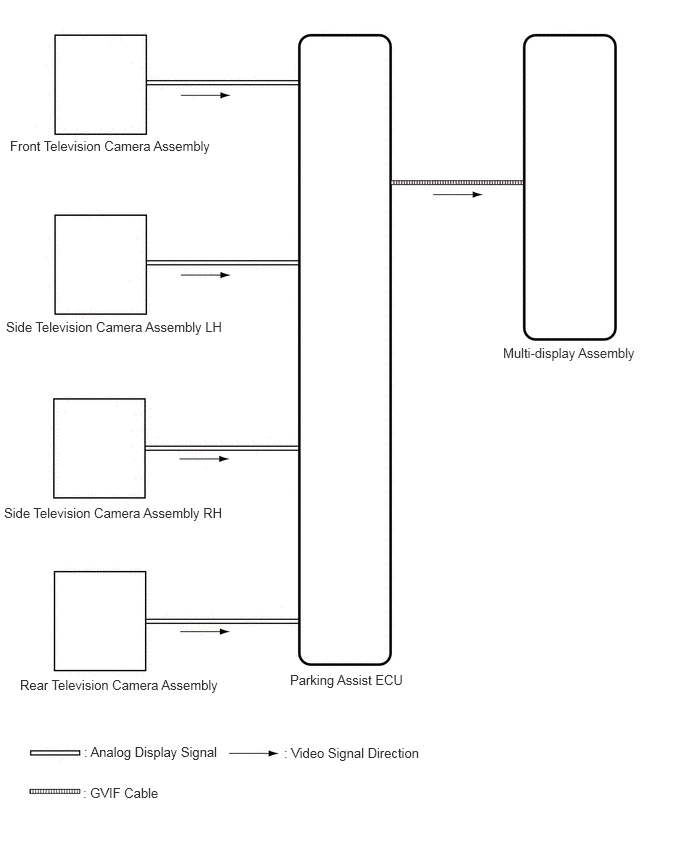 Front Television Camera Assembly

Side Television Camera Assembly LH

Side Television Camera Assembly RH

Rear Television Camera Assembly

Parking Assist ECU

Multi-display Assembly

: Analog Display Signal

: Video Signal Direction

: GVIF Cable