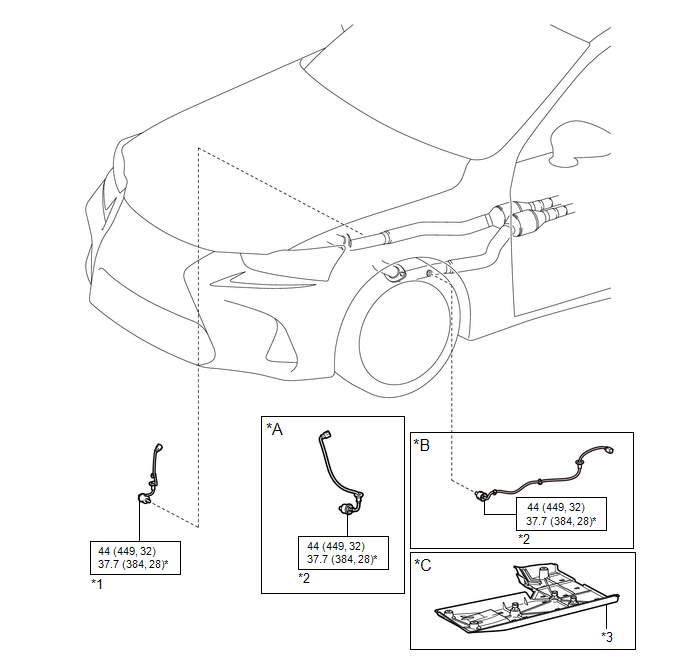 44 (449, 32)
37.7 (384, 28)*

*1

*A

44 (449, 32)
37.7 (384, 28)*

*2

*B

44 (449, 32)
37.7 (384, 28)*

*2

*C

*3