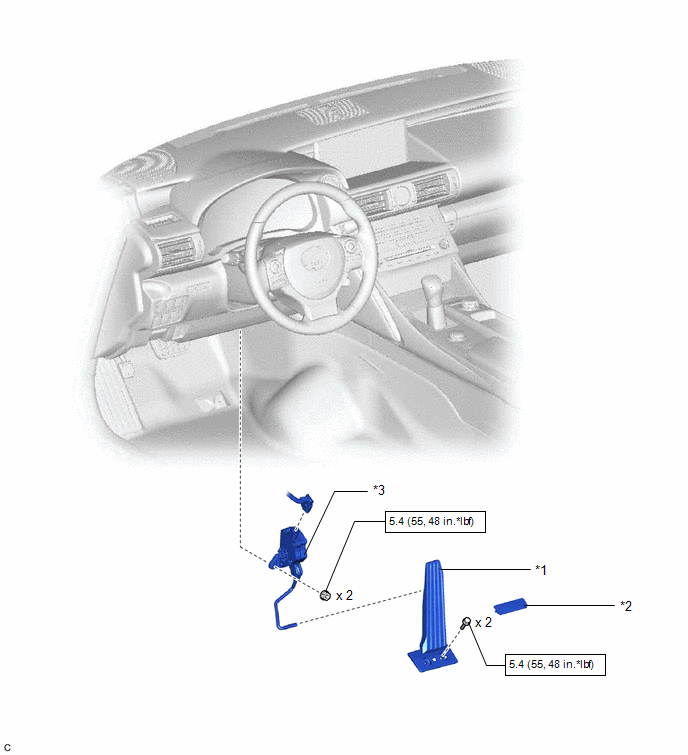 *3

5.4 (55, 48 in.*lbf)

x 2

*1

*2

x 2

5.4 (55, 48 in.*lbf)

C