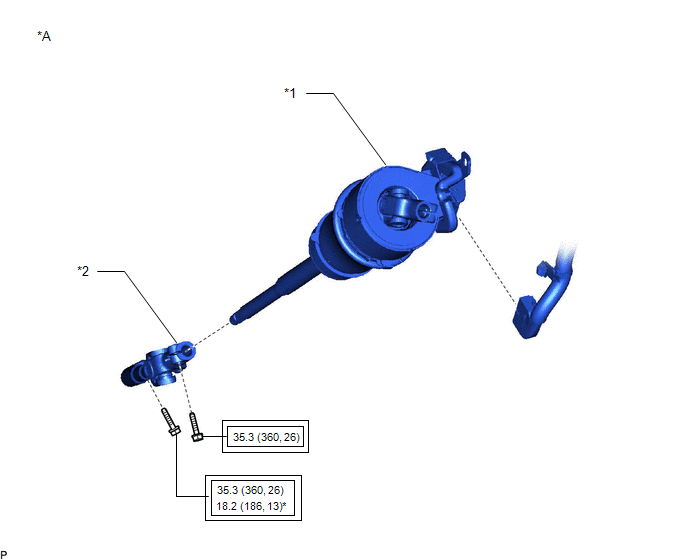 *A

*1

*2

35.3 (360, 26)

35.3 (360, 26)
18.2 (186, 13)*

P