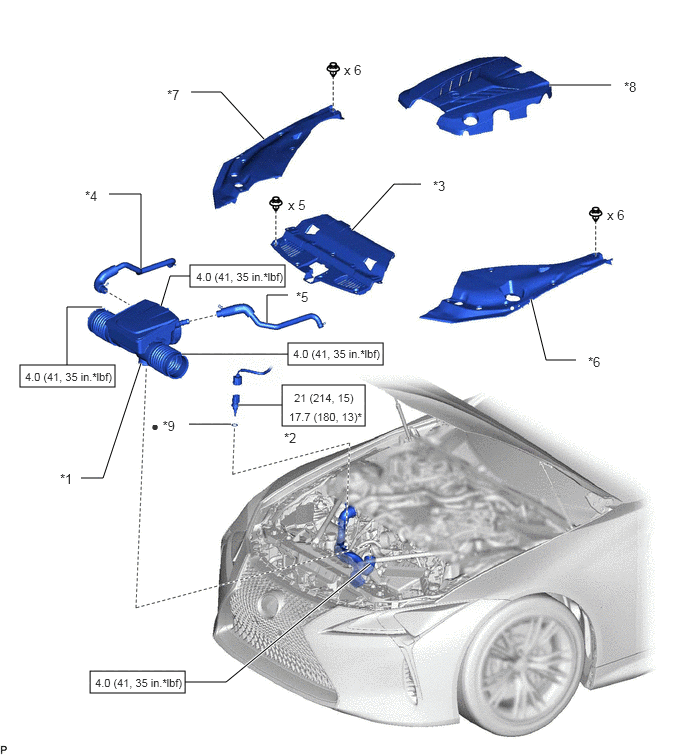 x 6

*7

*8

*4

x 5

*3

x 6

4.0 (41, 35 in.*lbf)

*5

4.0 (41, 35 in.*lbf)

4.0 (41, 35 in.*lbf)

*6

21 (214, 15)

17.7 (180, 13)*

● *9

*2

*1

4.0 (41, 35 in.*lbf)

P