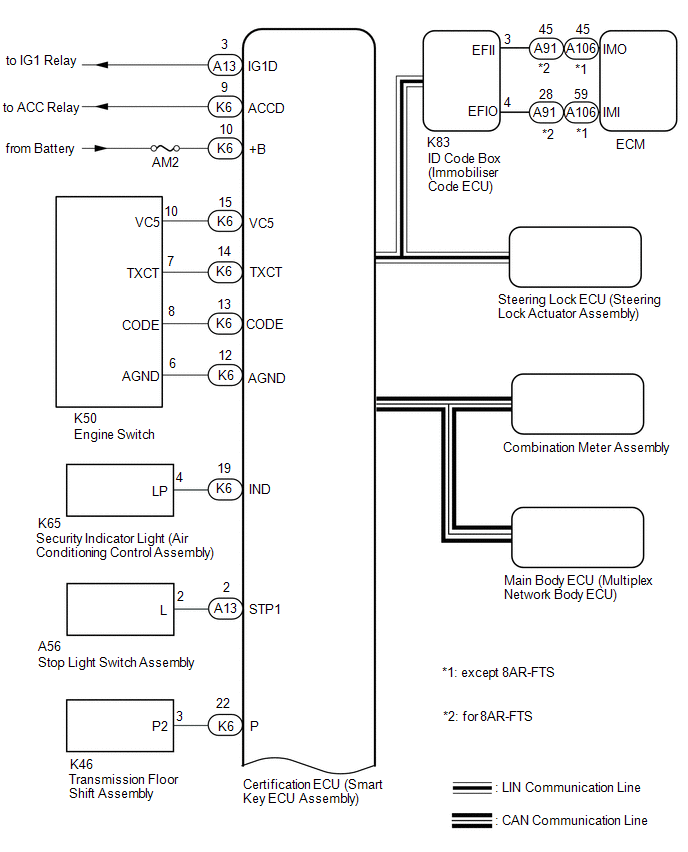 to IG1 Relay
3
A13
IG1D

to ACC Relay
9
K6
ACCD

from Battery
AM2
10
K6
+B

VC5
10
15
K6
VC5

TXCT
7
14
K6
TXCT

CODE
8
13
K6
CODE

AGND
6
12
K6
AGND

K50
Engine Switch

LP
4
19
K6
IND

K65
Security Indicator Light (Air Conditioning Control Assembly)

L
2
2
A13
STP1

A56
Stop Light Switch Assembly

P2
3
22
K6
P

K46
Transmission Floor Shift Assembly

Certification ECU (Smart Key ECU Assembly)

EFII
3
45
A91
*2
45
A106
*1
IMO

EFIO
4
28
A91
*2
59
A106
*1
IMI

K83
ID Code Box (Immobiliser Code ECU)

ECM

Steering Lock ECU (Steering Lock Actuator Assembly)

Combination Meter Assembly

Main Body ECU (Multiplex Network Body ECU)

*1: except 8AR-FTS

*2: for 8AR-FTS

: LIN Communication Line

: CAN Communication Line