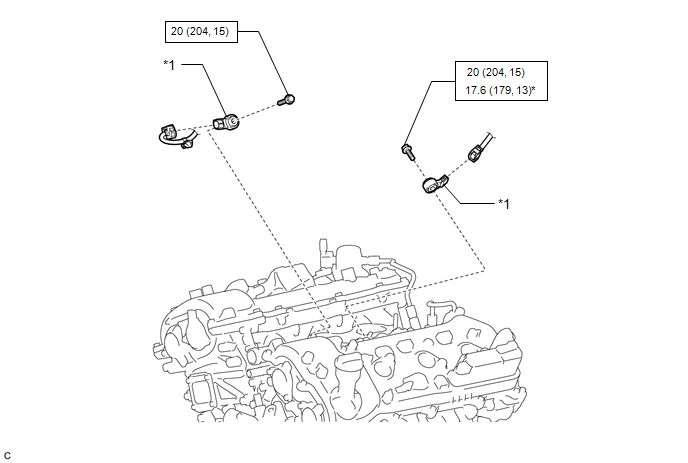 20 (204, 15)

*1

20 (204, 15)
17.6 (179, 13)*

*1

C