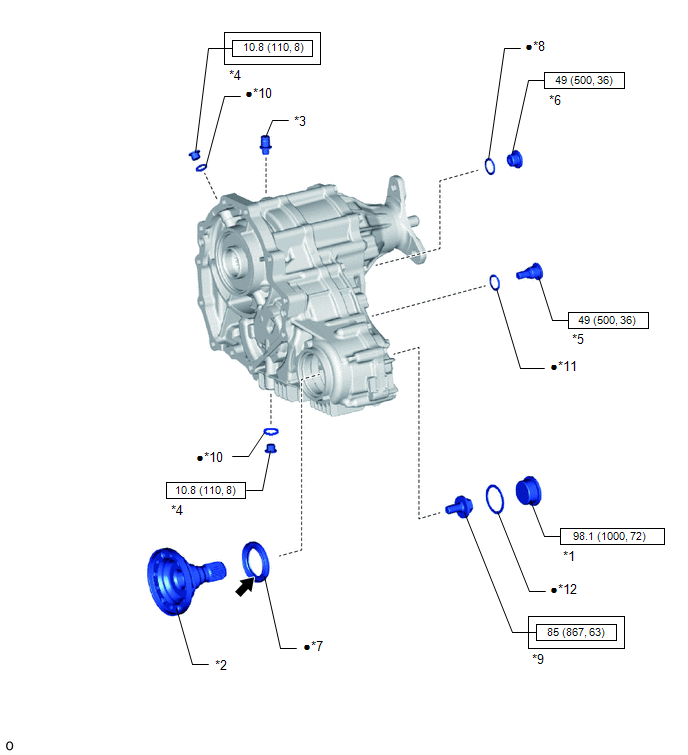 10.8 (110, 8)

*4

●*10

*3

●*8

49 (500, 36)

*6

49 (500, 36)

*5

●*11

●*10

10.8 (110, 8)

*4

98.1 (1000, 72)

*1

●*12

85 (867, 63)

*9

●*7

*2

o