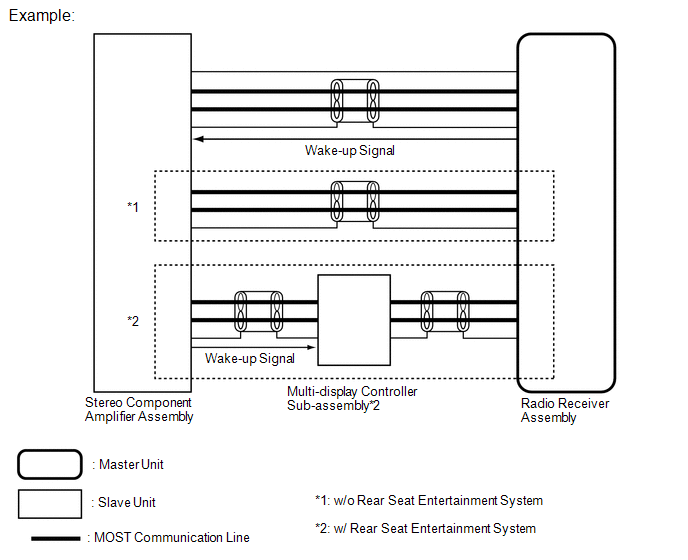 Example:

Wake-up Signal

*1

*2

Wake-up Signal

Stereo Component Amplifier Assembly

Multi-display Controller Sub-assembly*2

Radio Receiver Assembly

: Master Unit

: Slave Unit

: MOST Communication Line

*1: w/o Rear Seat Entertainment System

*2: w/ Rear Seat Entertainment System