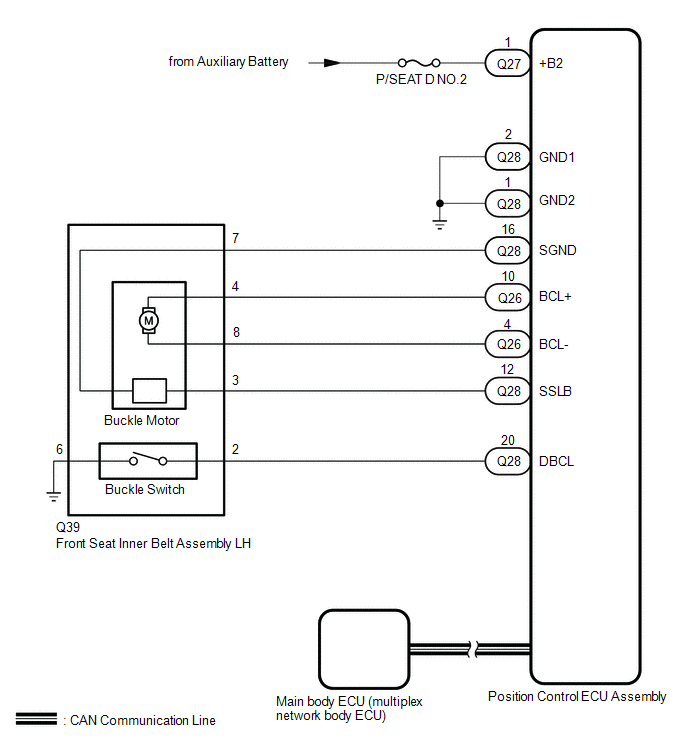 from Auxiliary Battery

P/SEAT D NO.2

1
Q27
+B2

2
Q28
GND1

1
Q28
GND2

7

16
Q28
SGND

4

10
Q26
BCL+

M

8

4
Q26
BCL-

3

12
Q28
SSLB

Buckle Motor

6

2

20
Q28
DBCL

Buckle Switch

Q39
Front Seat Inner Belt Assembly LH

Main body ECU (multiplex network body ECU)

Position Control ECU Assembly

: CAN Communication Line