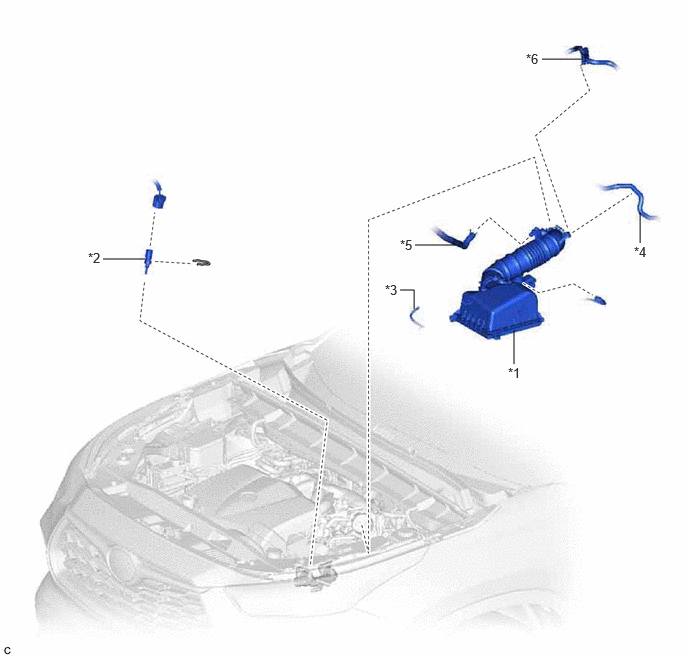 *6

*2

*5

*4

*3

*1

C