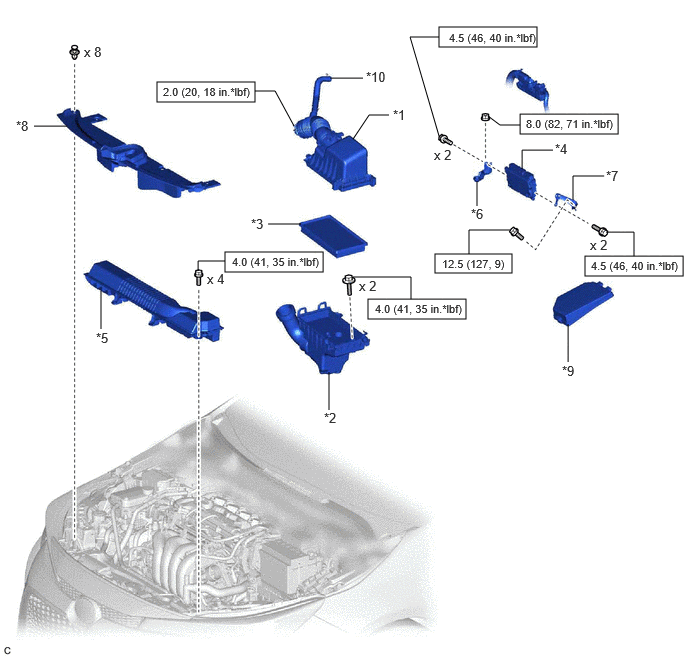 x 8

*8

2.0 (20, 18 in.*lbf)

*10

*1

4.5 (46, 40 in.*lbf)

8.0 (82, 71 in.*lbf)

x 2

*4

*7

*6

*3

12.5 (127, 9)

x 2

4.5 (46, 40 in.*lbf)

4.0 (41, 35 in.*lbf)

x 4

x 2

4.0 (41, 35 in.*lbf)

*5

*9

*2

C