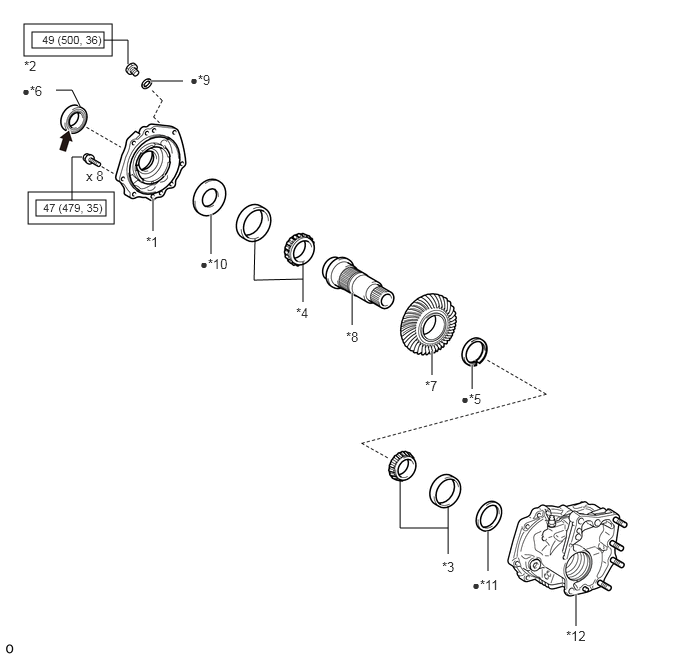 49 (500, 36)
*2
●*9
●*6
x 8
47 (479, 35)
*1
●*10
*4
*8
*7
●*5
*3
●*11
*12
o