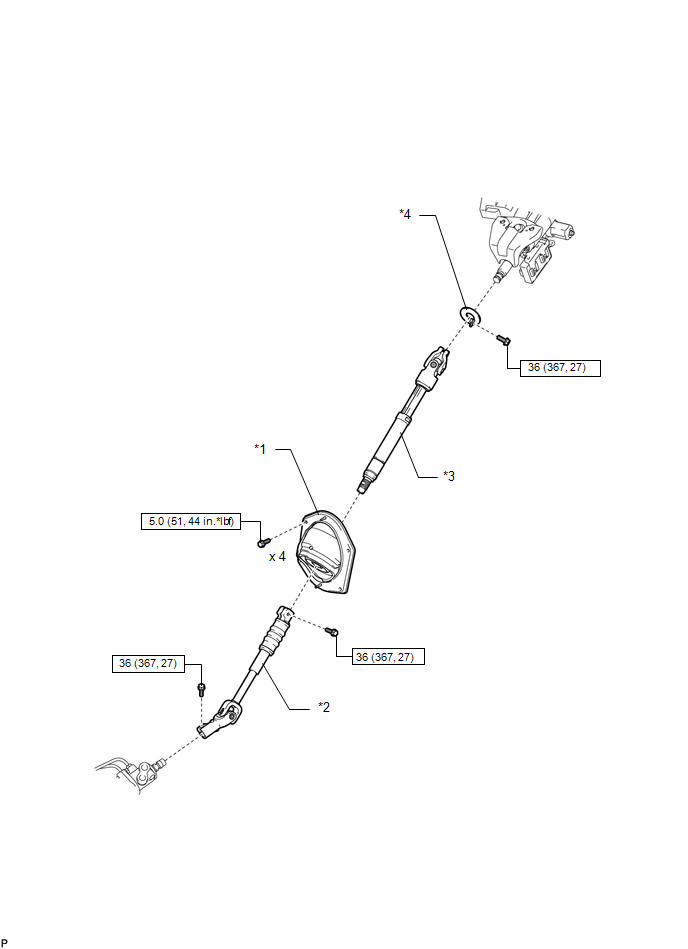 *4

36 (367, 27)

*1

*3

5.0 (51, 44 in.*lbf)

x 4

36 (367, 27)

36 (367, 27)

*2

P