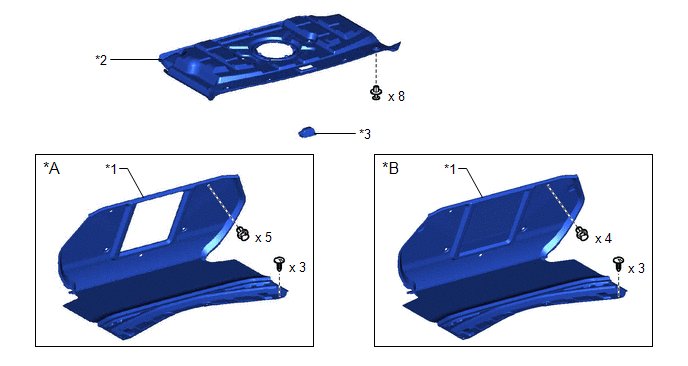 *2

x 8

*3

*A

*1

x 5

x 3

*B

*1

x 4

x 3