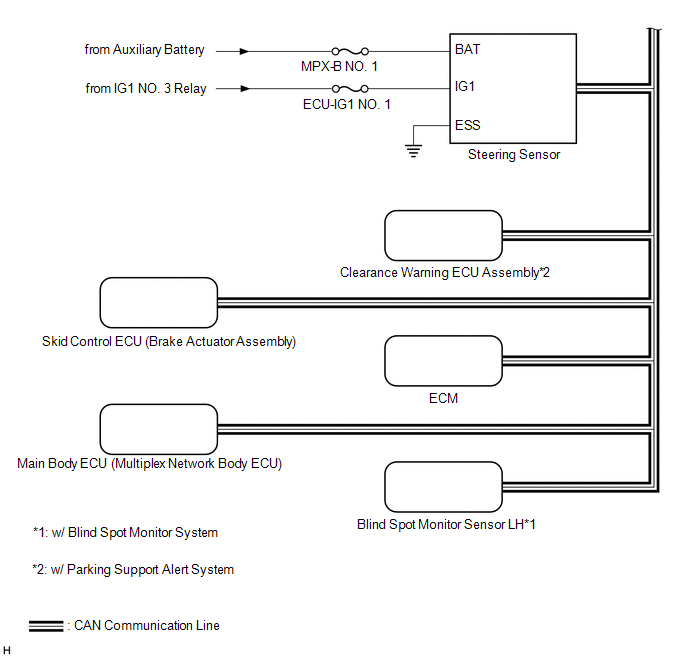 from Auxiliary Battery

MPX-B NO. 1

BAT

from IG1 NO. 3 Relay

ECU-IG1 NO. 1

IG1

ESS

Steering Sensor

Clearance Warning ECU Assembly*2

Skid Control ECU (Brake Actuator Assembly)

ECM

Main Body ECU (Multiplex Network Body ECU)

Blind Spot Monitor Sensor LH*1

*1: w/ Blind Spot Monitor System

*2: w/ Parking Support Alert System

: CAN Communication Line

H