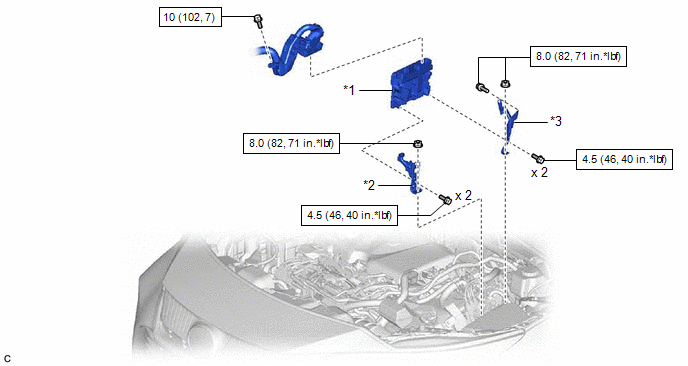 10 (102, 7)

8.0 (82, 71 in.*lbf)

*1

*3

8.0 (82, 71 in.*lbf)

4.5 (46, 40 in.*lbf)

x 2

*2

x 2

4.5 (46, 40 in.*lbf)

C