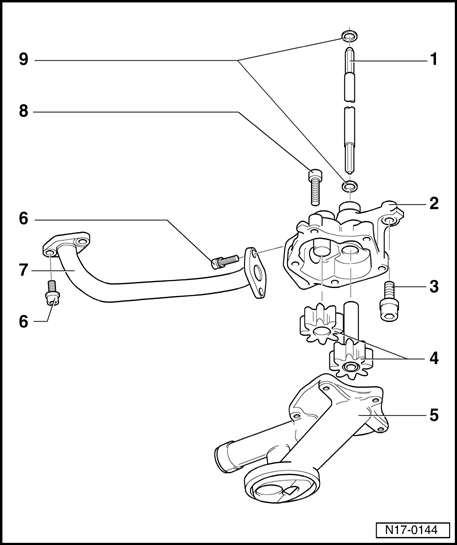 9
1
8
2
6
7
3
6
4
5
N17-0144