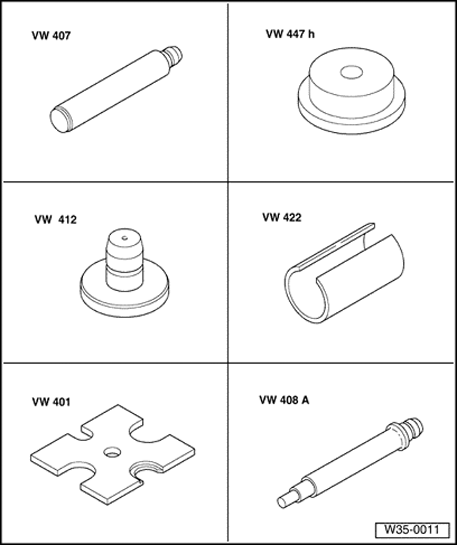 VW 407

VW 447 h

VW 412

VW 422

VW 401

VW 408 A

W35-0011