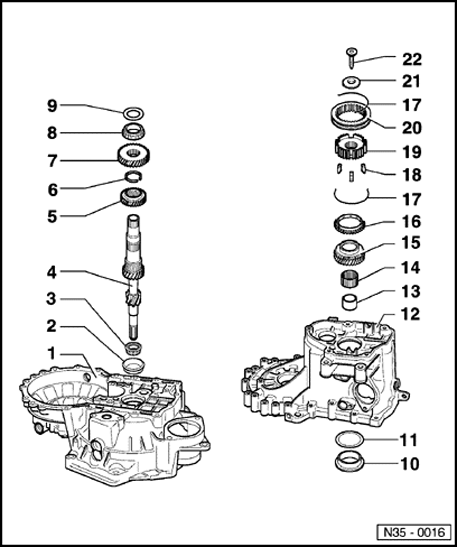 9
8
7
6
5
4
3
2
1
22
21
17
20
19
18
17
16
15
14
13
12
11
10
N35 - 0016