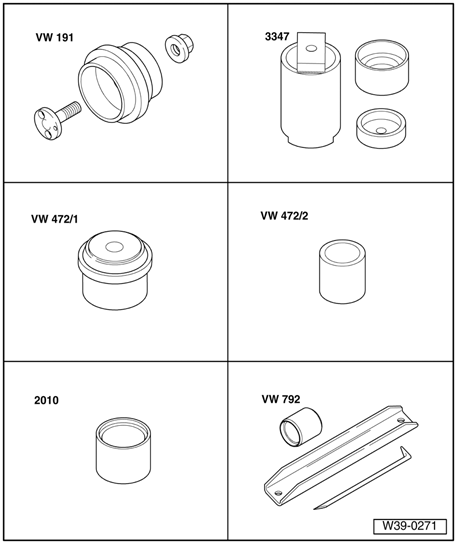 VW 191

3347

VW 472/1

VW 472/2

2010

VW 792

W39-0271