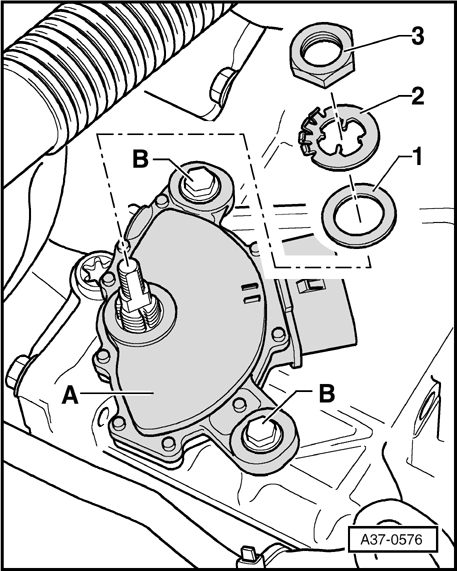 3
2
1
B
A
B
A37-0576