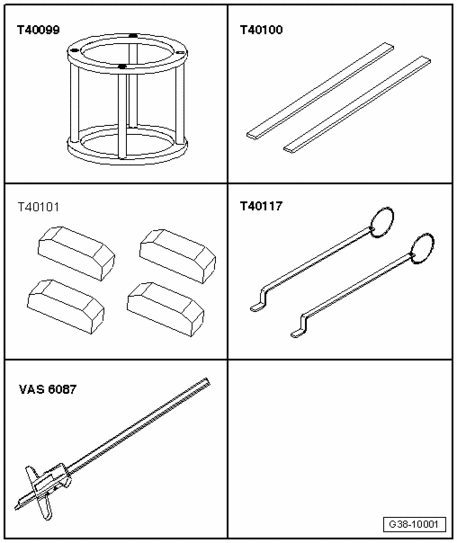 T40099

T40100

T40101

T40117

VAS 6087

G38-10001