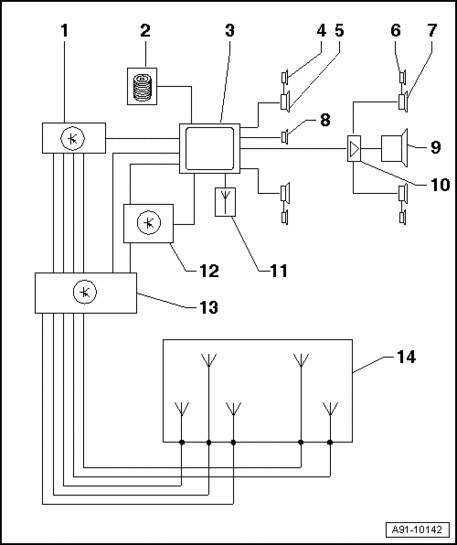 1
2
3
4
5
6
7
8
9
10
11
12
13
14
A91-10142