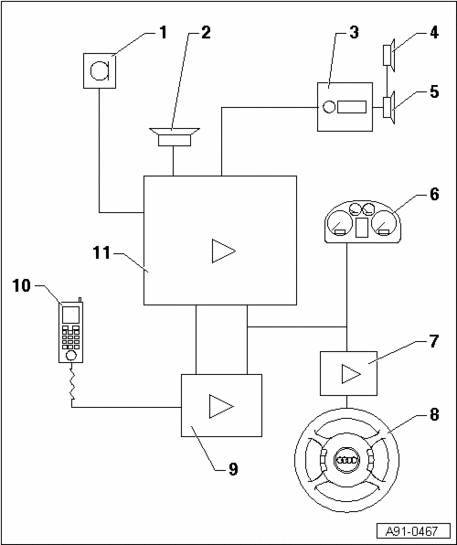 1
2
3
4
5
6
11
10
7
8
9
A91-0467