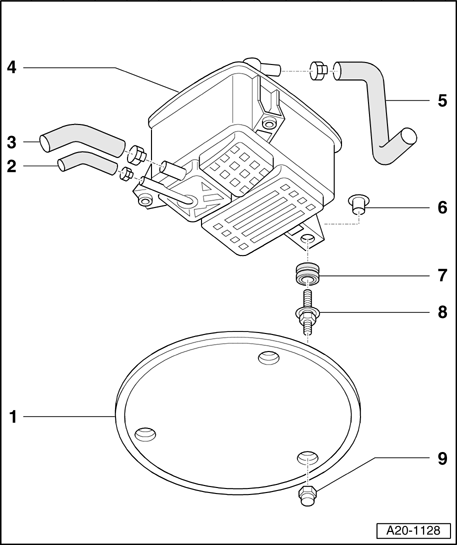 4
5
3
2
6
7
8
1
9
A20-1128