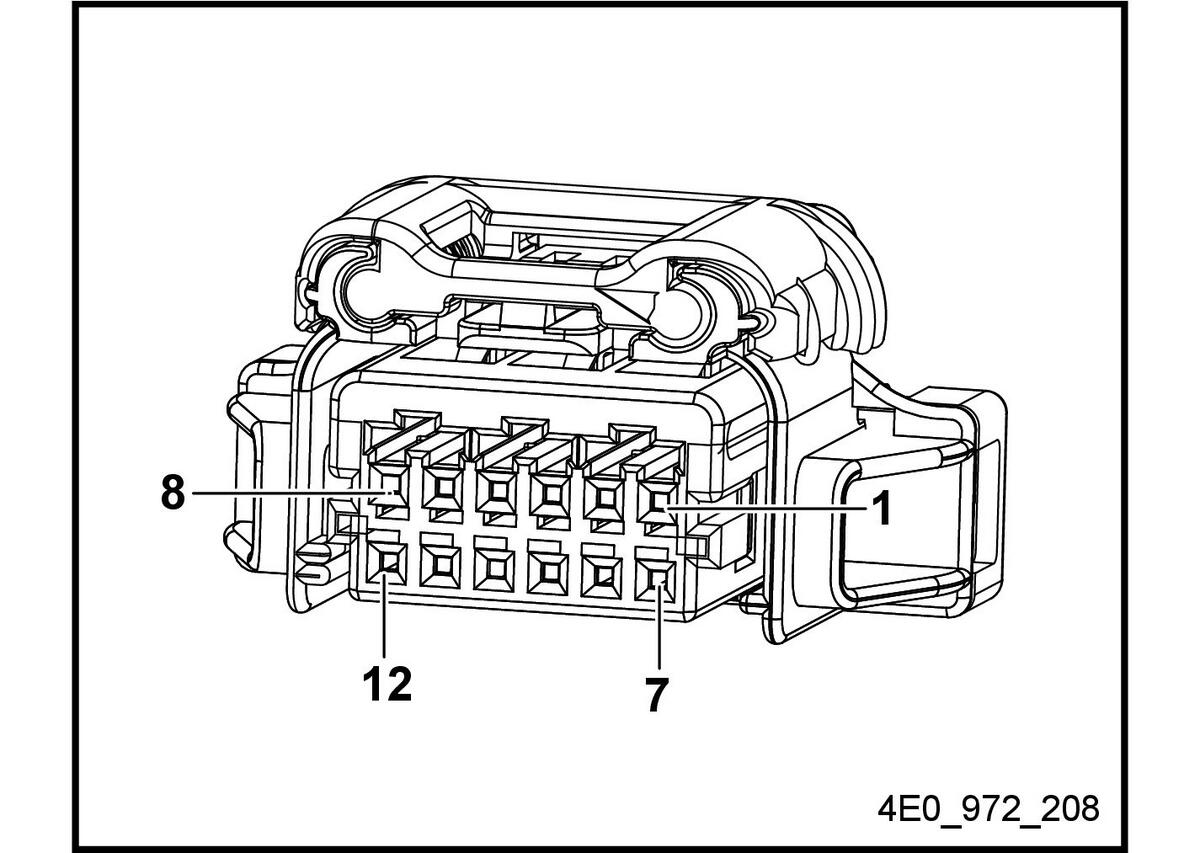 8
1
12
7
4E0_972_208