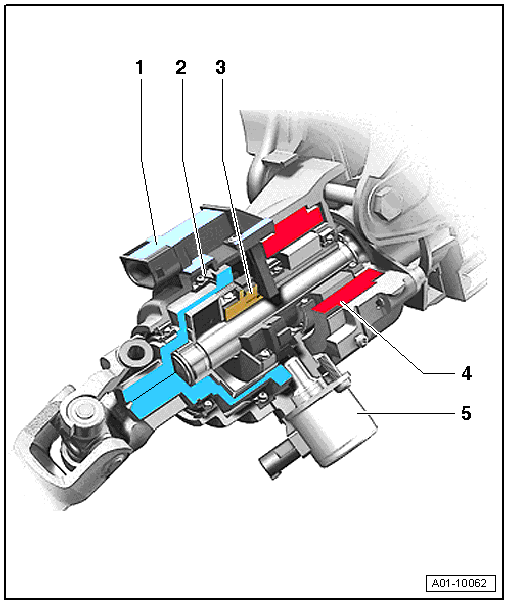 1
2
3
4
5
A01-10062