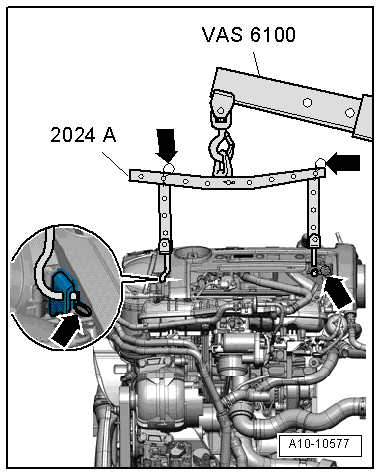 VAS 6100

2024 A

A10-10577