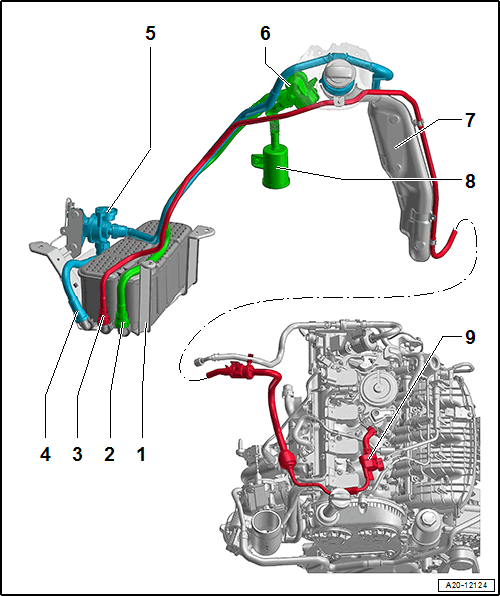 5
6
7
8
9
4
3
2
1
A20-12124