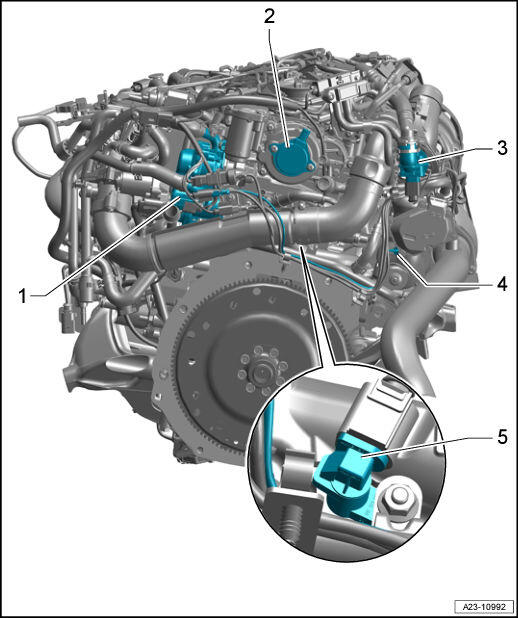 2
3
1
4
5
A23-10992