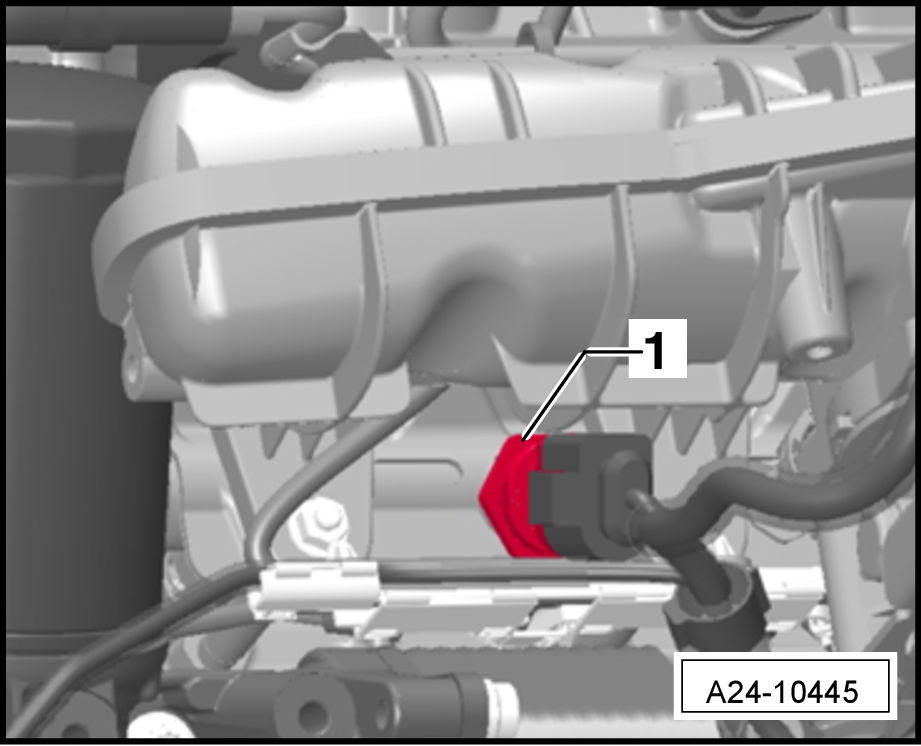 1

A24-10445